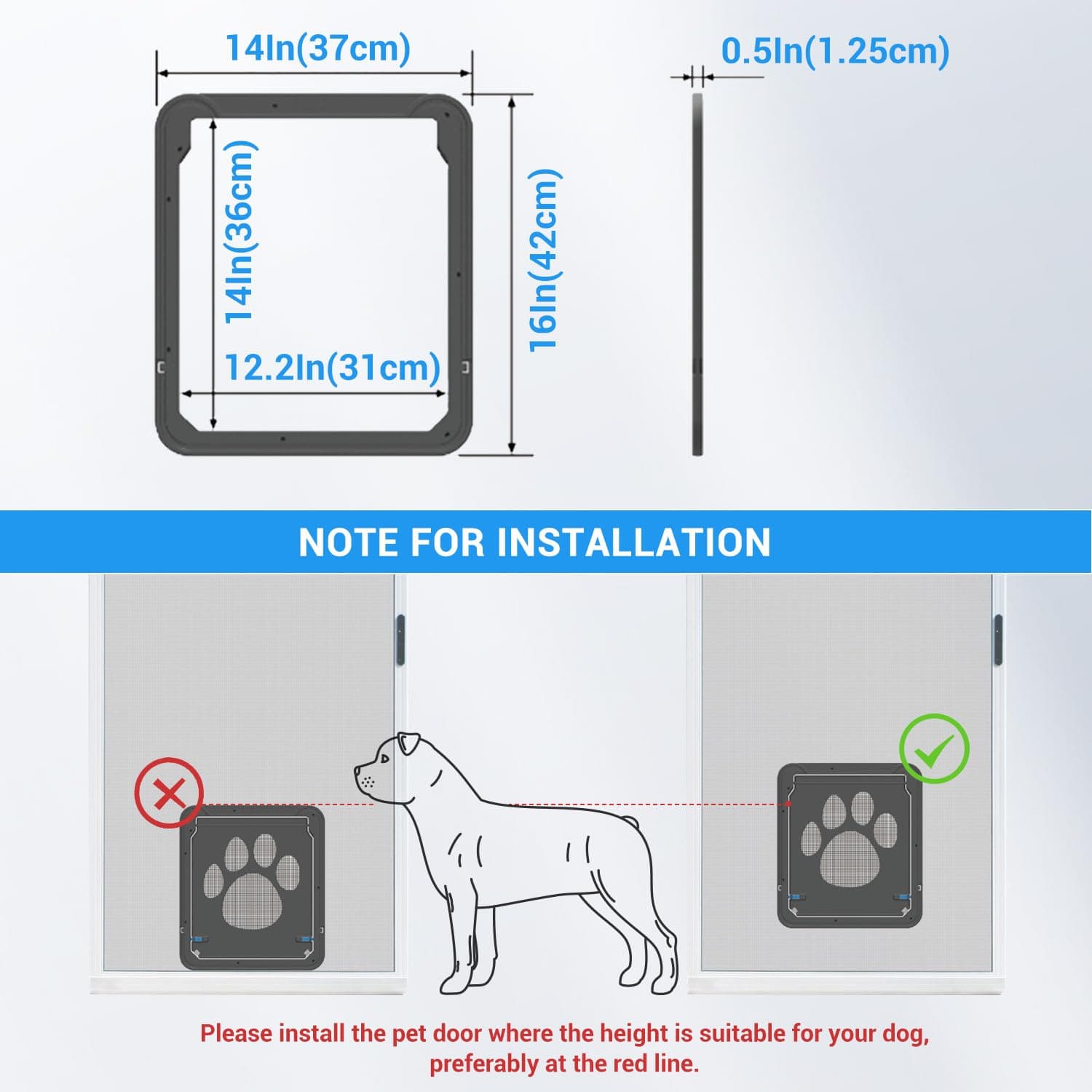 14In(37cm)

0.5In(1.25cm)

14In(36cm)

16In(42cm)

12.2In(31cm)

NOTE FOR INSTALLATION

Please install the pet door where the height is suitable for your dog, preferably at the red line.