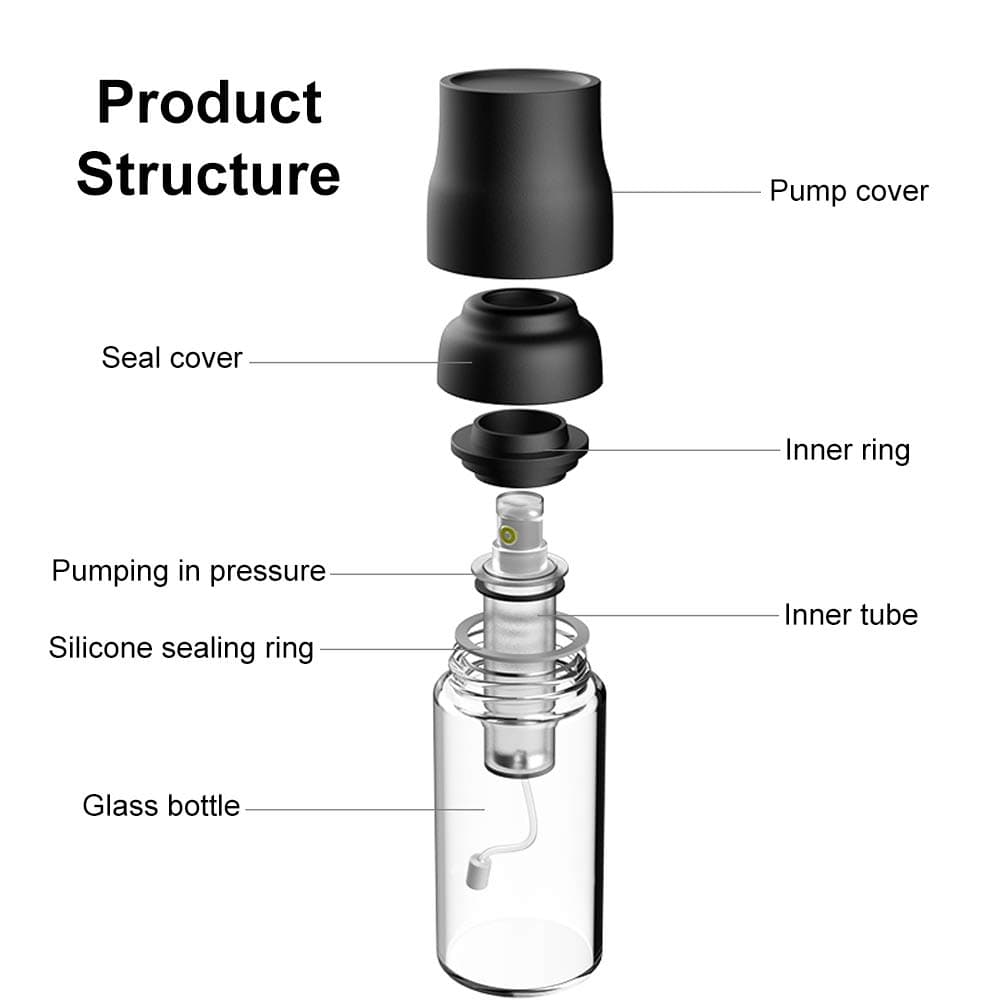 Product Structure

Pump cover

Seal cover

Inner ring

Pumping in pressure

Inner tube

Silicone sealing ring

Glass bottle