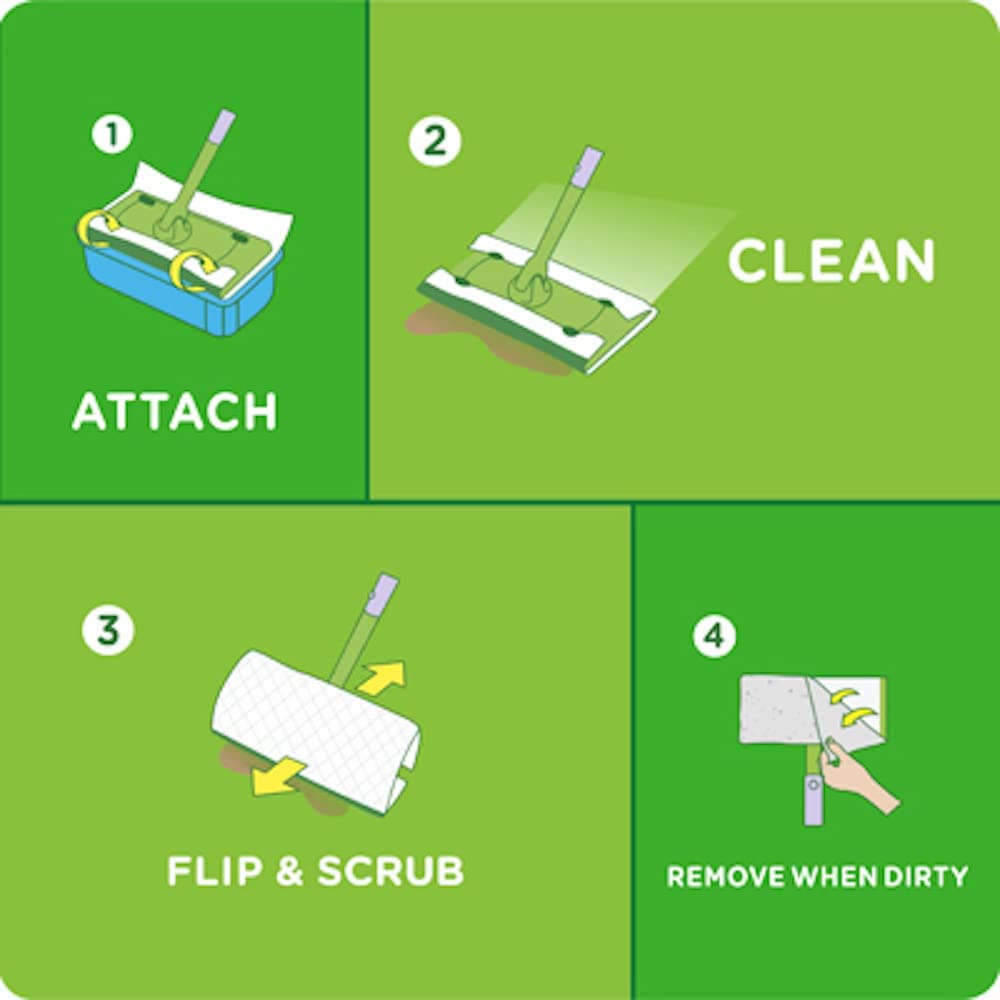 1

ATTACH

2

CLEAN

3

FLIP & SCRUB

4

REMOVE WHEN DIRTY