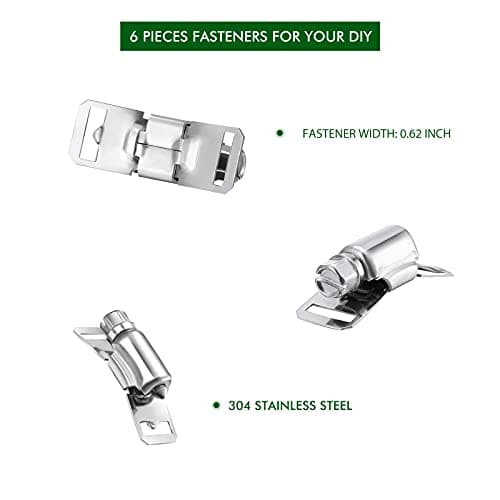 6 PIECES FASTENERS FOR YOUR DIY

FASTENER WIDTH: 0.62 INCH

304 STAINLESS STEEL